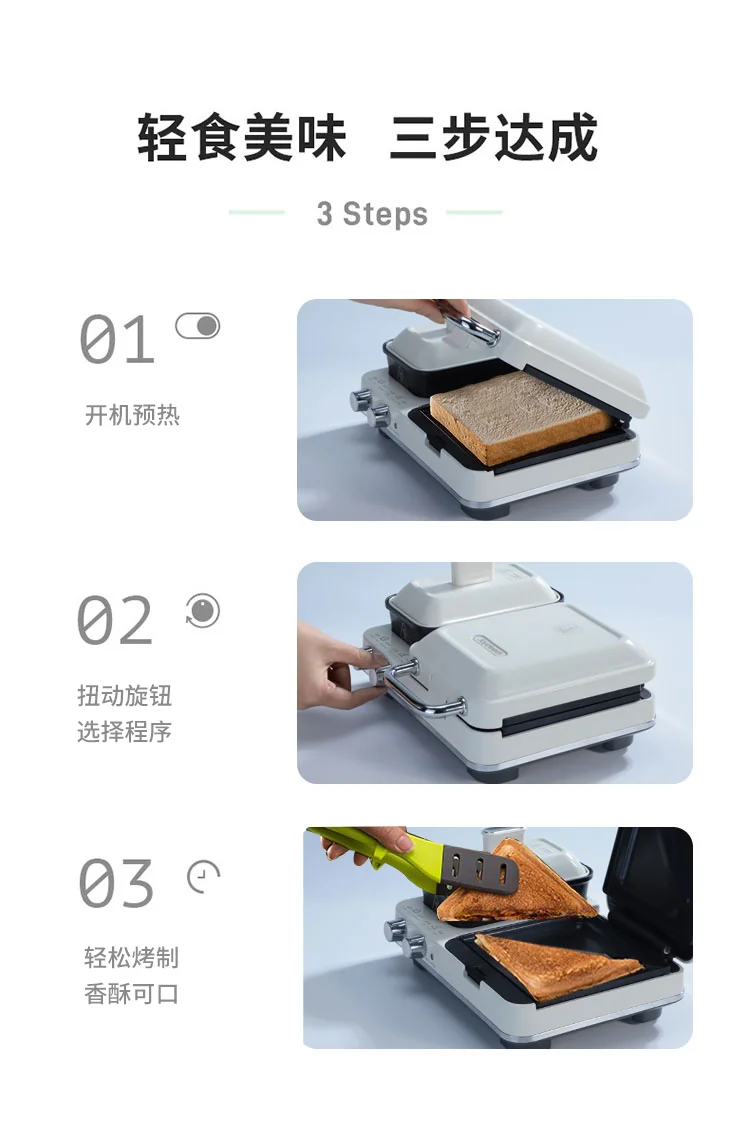 轻食美味　三步达成

3 Steps

01

开机预热

02

扭动旋钮
选择程序

03

轻松烤制
香酥可口