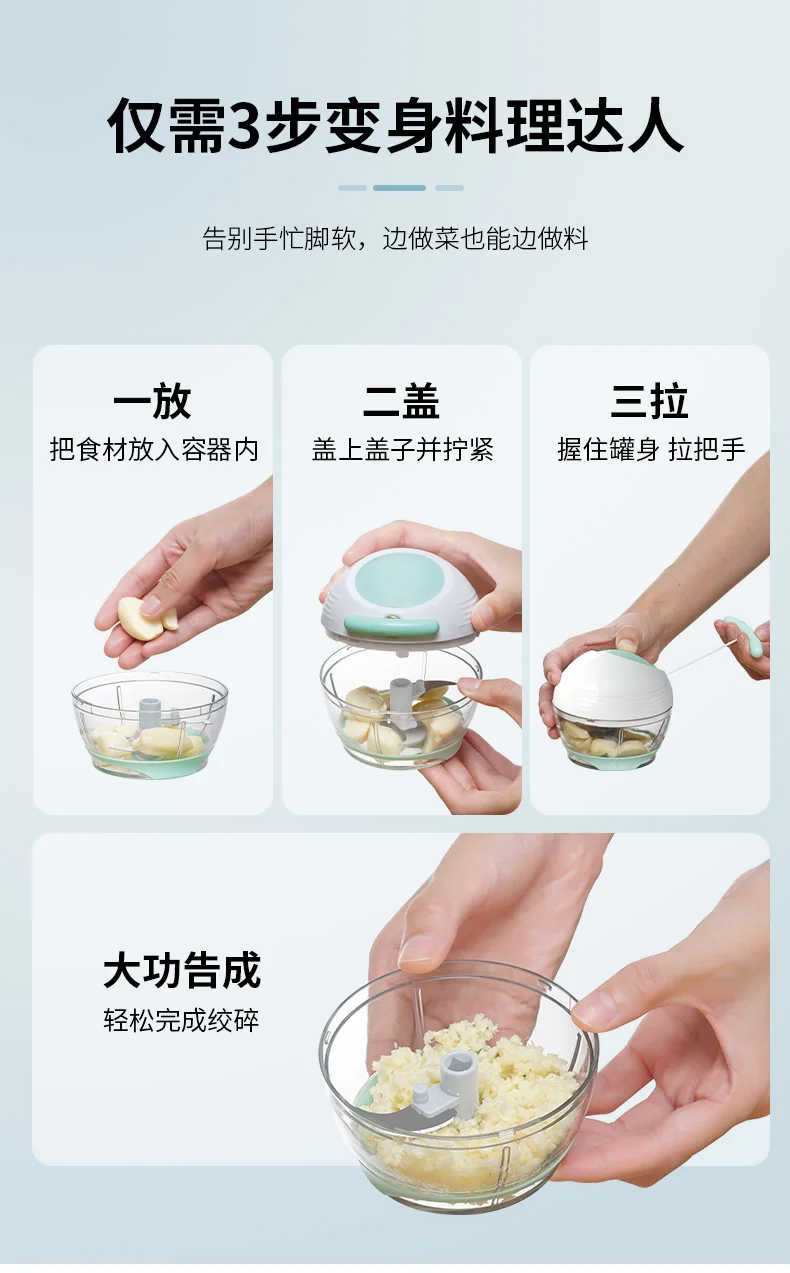 仅需3步变身料理达人

告别手忙脚软，边做菜也能边做料

一放
把食材放入容器内

二盖
盖上盖子并拧紧

三拉
握住罐身 拉把手

大功告成
轻松完成绞碎