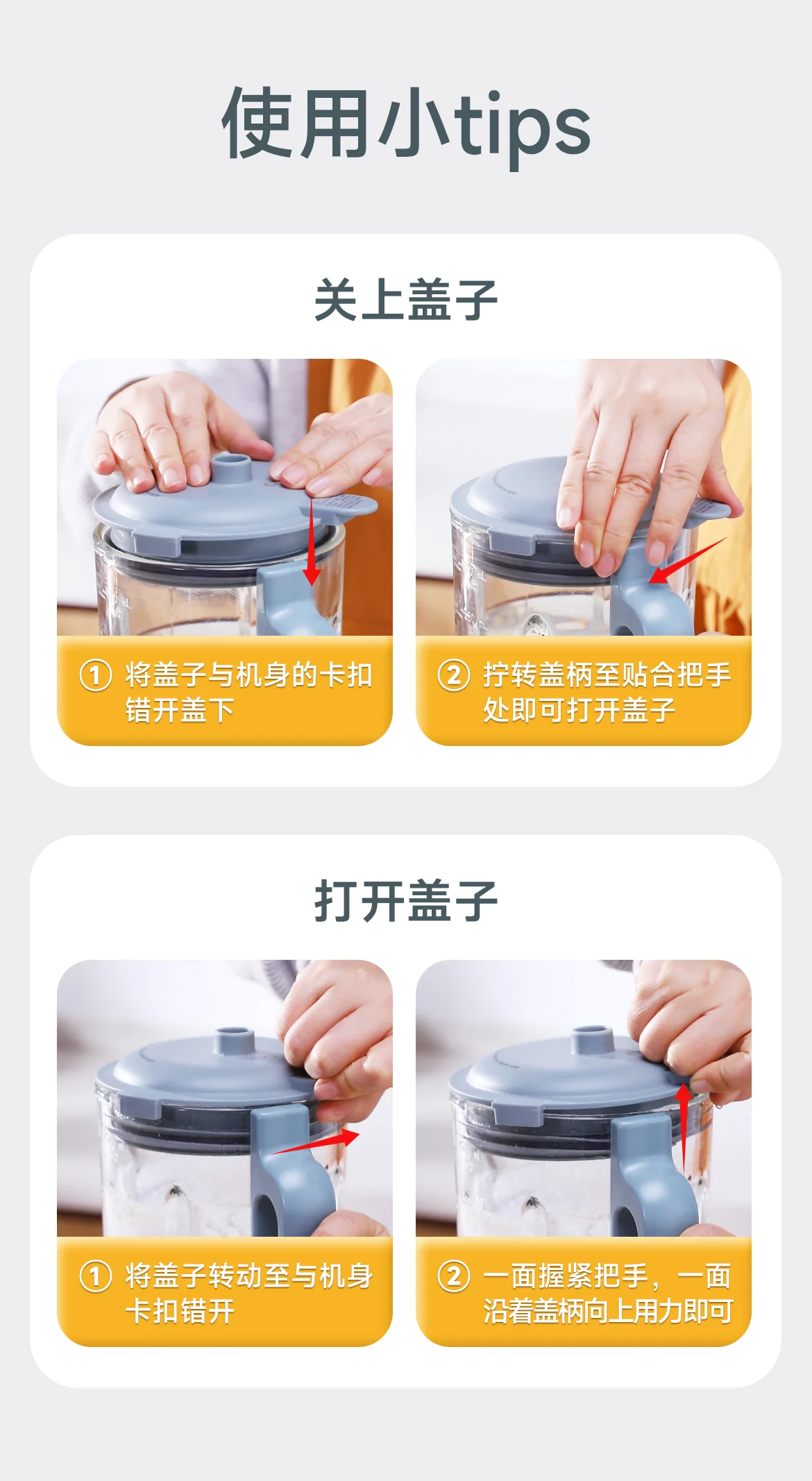 使用小tips

关上盖子

① 将盖子与机身的卡扣错开盖下

② 拧转盖柄至贴合把手处即可打开盖子

打开盖子

① 将盖子转动至与机身卡扣错开

② 一面握紧把手，一面沿着盖柄向上用力即可